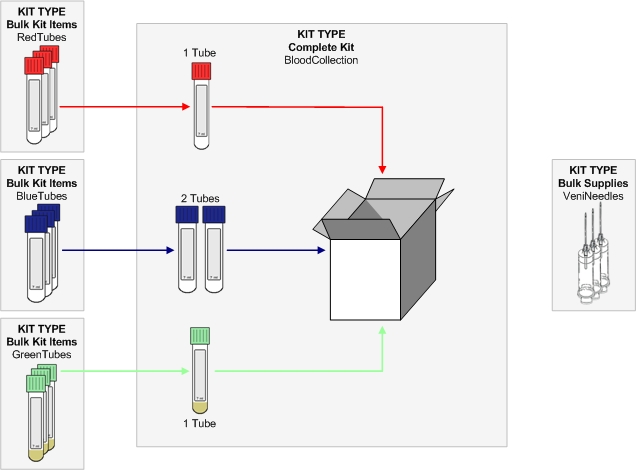 KIT TYPE
Bulk Kit Items
RedTubes

KIT TYPE
Bulk Kit Items
BlueTubes

KIT TYPE
Bulk Kit Items
GreenTubes

KIT TYPE
Complete Kit
BloodCollection

1 Tube

2 Tubes

1 Tube

KIT TYPE
Bulk Supplies
VeniNeedles